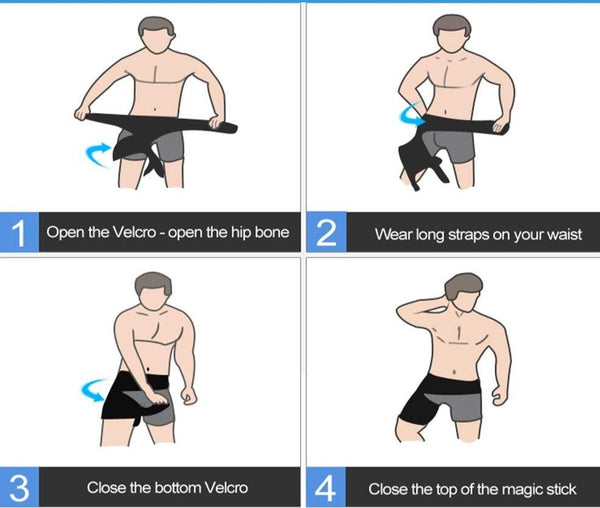 1 Open the Velcro - open the hip bone

2 Wear long straps on your waist

3 Close the bottom Velcro

4 Close the top of the magic stick