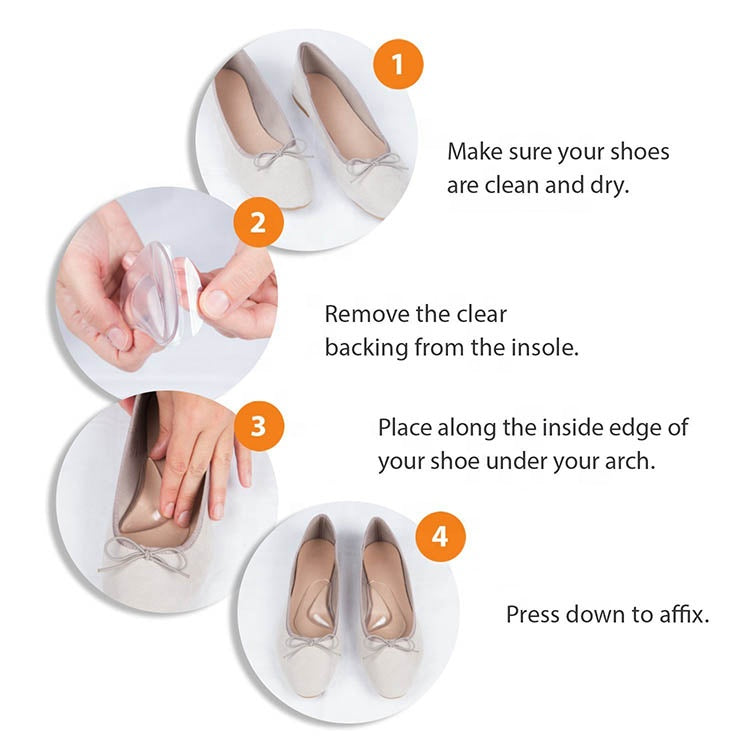 1

Make sure your shoes are clean and dry.

2

Remove the clear backing from the insole.

3

Place along the inside edge of your shoe under your arch.

4

Press down to affix.